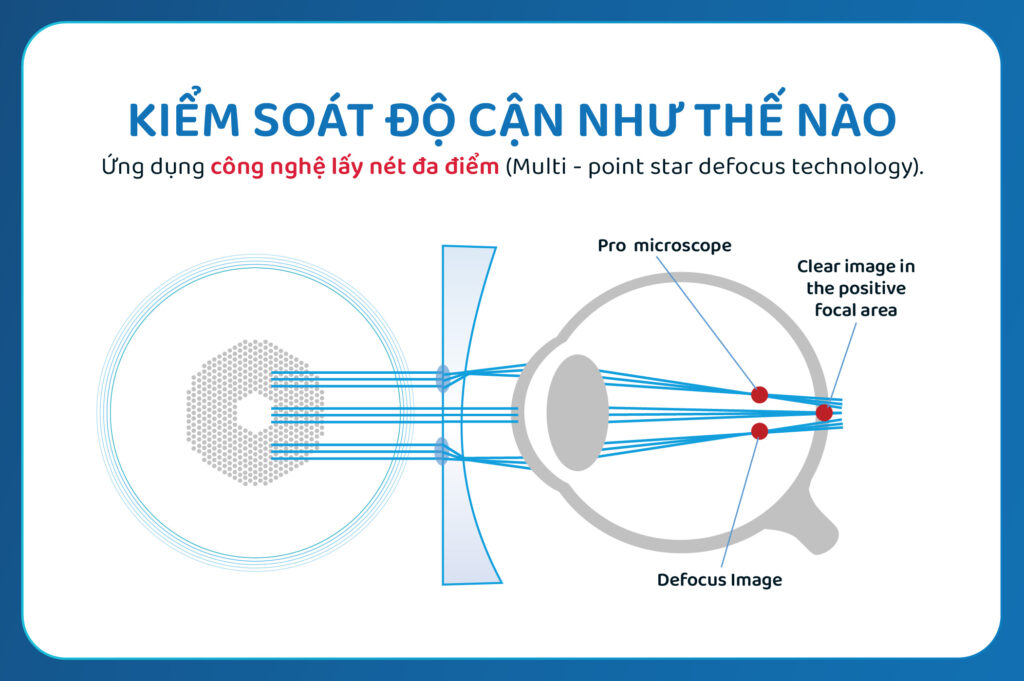 KIỂM SOÁT ĐỘ CẬN NHƯ THẾ NÀO

Ứng dụng công nghệ lấy nét đa điểm (Multi - point star defocus technology).

Pro microscope

Clear image in the positive focal area

Defocus Image